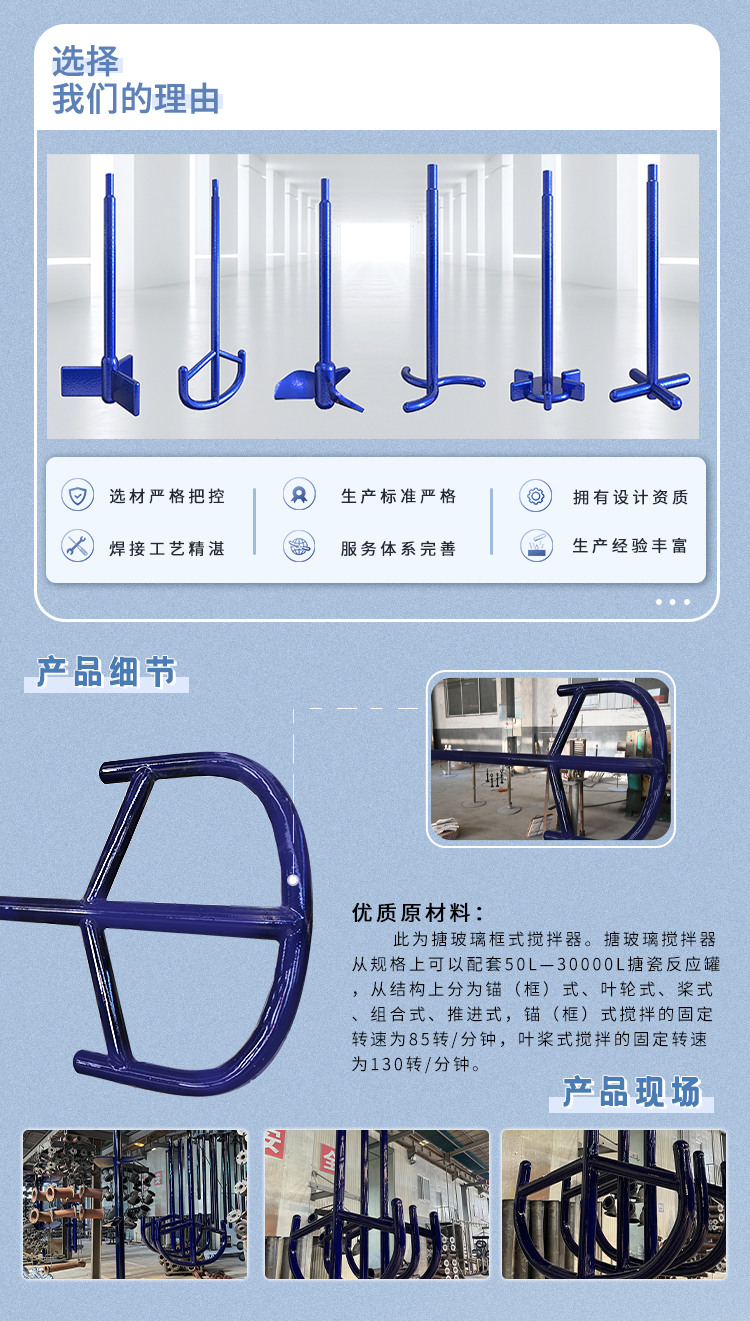 选择
我们的理由

选材严格把控
焊接工艺精湛
生产标准严格
服务体系完善
拥有设计资质
生产经验丰富

产品细节

优质原材料：
此为搪玻璃框式搅拌器。搪玻璃搅拌器从规格上可以配套50L—30000L搪瓷反应罐，从结构上分为锚（框）式、叶轮式、桨式、组合式、推进式，锚（框）式搅拌的固定转速为85转/分钟，叶桨式搅拌的固定转速为130转/分钟。

产品现场